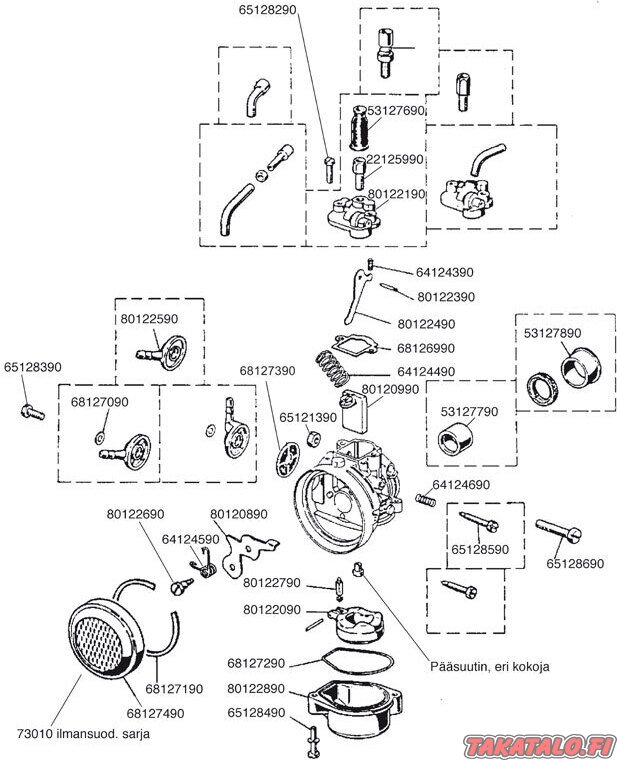 65128290
53127690
22125990
80122190
64124390
80122390
80122490
68126990
64124490
80122590
53127890
65128390
68127390
80120990
68127090
65121390
53127790
64124690
80122690
80120890
64124590
65128590
65128690
80122790
80122090
Pääsuutin, eri kokoja
68127290
68127190
80122890
68127490
65128490
73010 ilmansuod. sarja
TAKATALO.FI