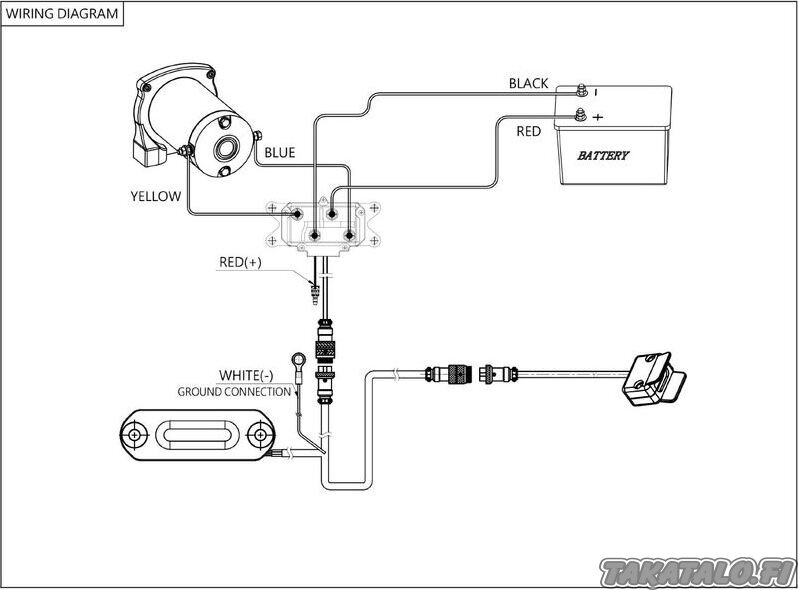 WIRING DIAGRAM

BLACK

-

+

RED

BATTERY

BLUE

YELLOW

RED(+)

WHITE(-)
GROUND CONNECTION

TAKATALO.FI