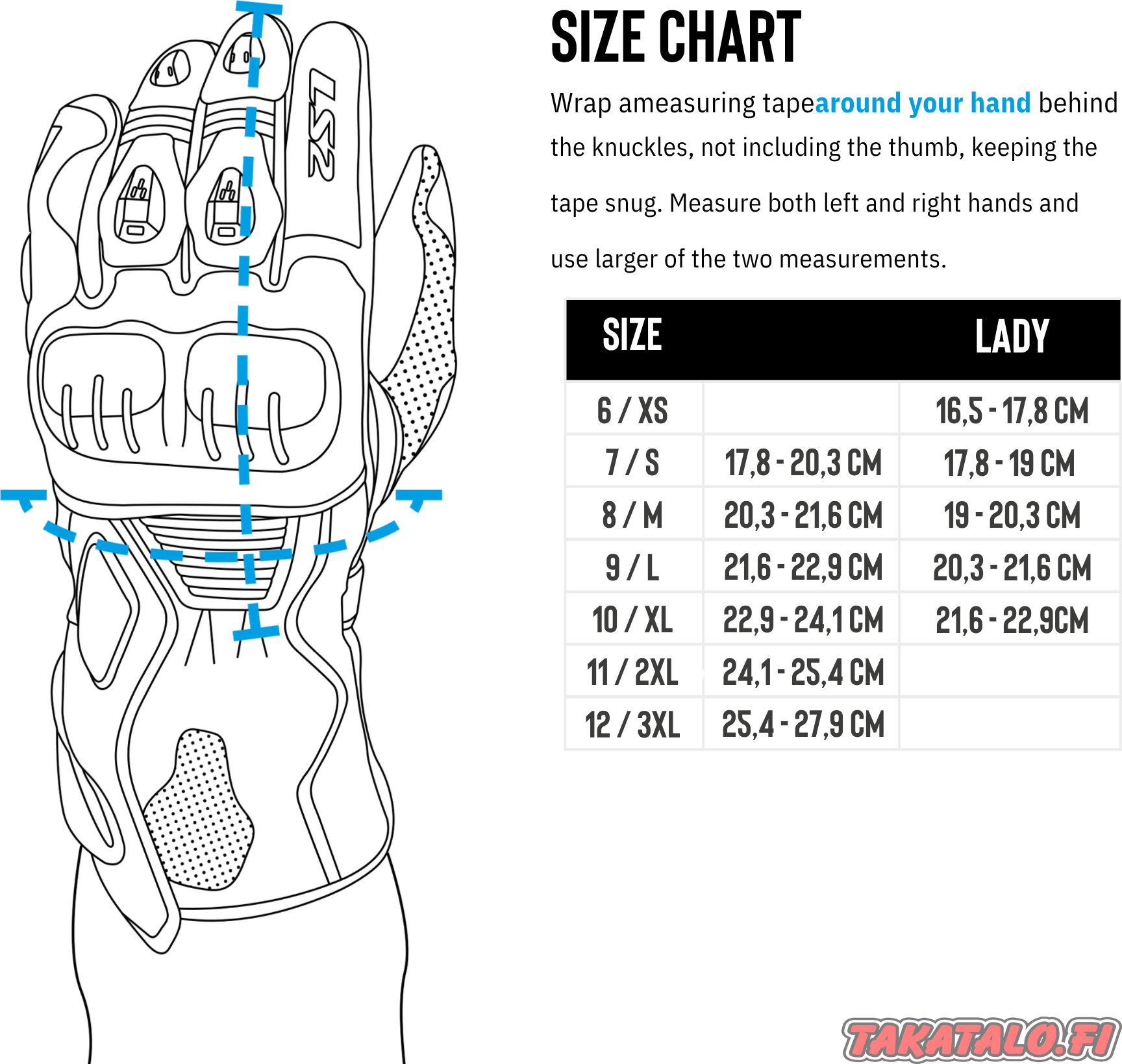 LS2

SIZE CHART

Wrap ameasuring tapearound your hand behind the knuckles, not including the thumb, keeping the tape snug. Measure both left and right hands and use larger of the two measurements.

| SIZE | | LADY |
|---|---|---|
| 6 / XS | | 16,5 - 17,8 CM |
| 7 / S | 17,8 - 20,3 CM | 17,8 - 19 CM |
| 8 / M | 20,3 - 21,6 CM | 19 - 20,3 CM |
| 9 / L | 21,6 - 22,9 CM | 20,3 - 21,6 CM |
| 10 / XL | 22,9 - 24,1 CM | 21,6 - 22,9CM |
| 11 / 2XL | 24,1 - 25,4 CM | |
| 12 / 3XL | 25,4 - 27,9 CM | |

TAKATALO.FI